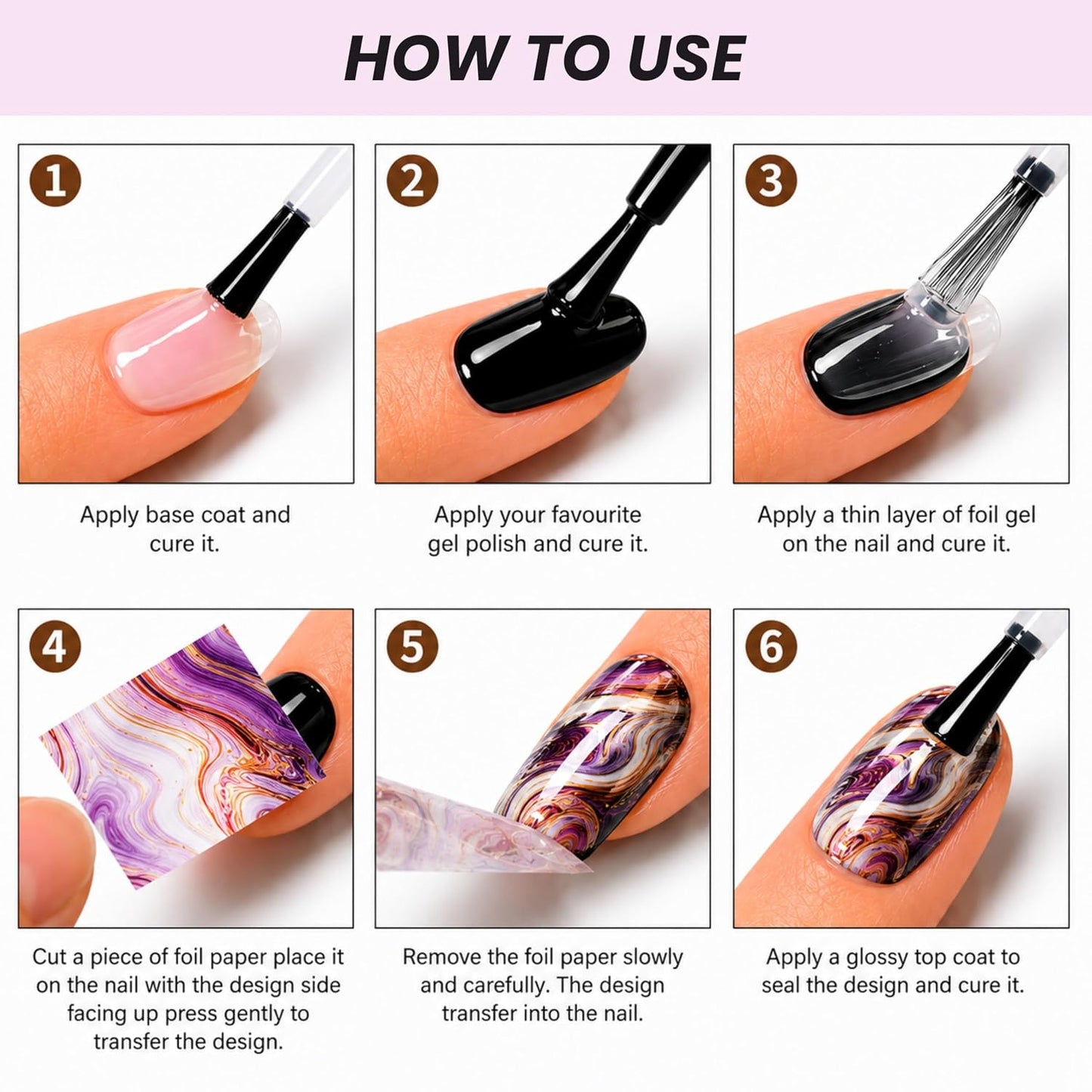 HOW TO USE

1

Apply base coat and cure it.

2

Apply your favourite gel polish and cure it.

3

Apply a thin layer of foil gel on the nail and cure it.

4

Cut a piece of foil paper place it on the nail with the design side facing up press gently to transfer the design.

5

Remove the foil paper slowly and carefully. The design transfer into the nail.

6

Apply a glossy top coat to seal the design and cure it.