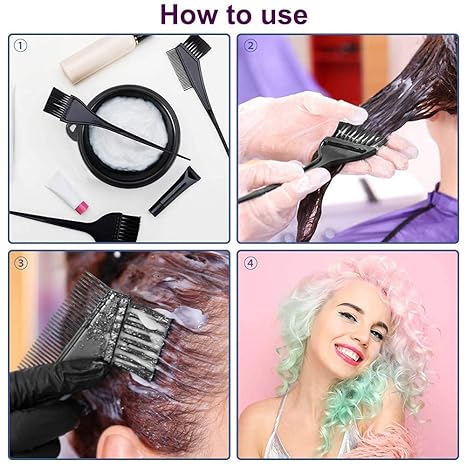 How to use

①

②

③

④