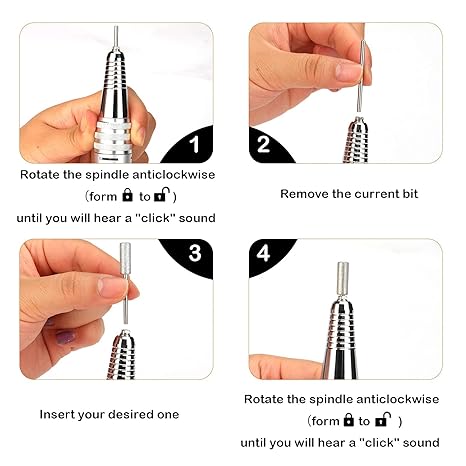 1

Rotate the spindle anticlockwise (form to ) until you will hear a "click" sound

2

Remove the current bit

3

Insert your desired one

4

Rotate the spindle anticlockwise (form to ) until you will hear a "click" sound