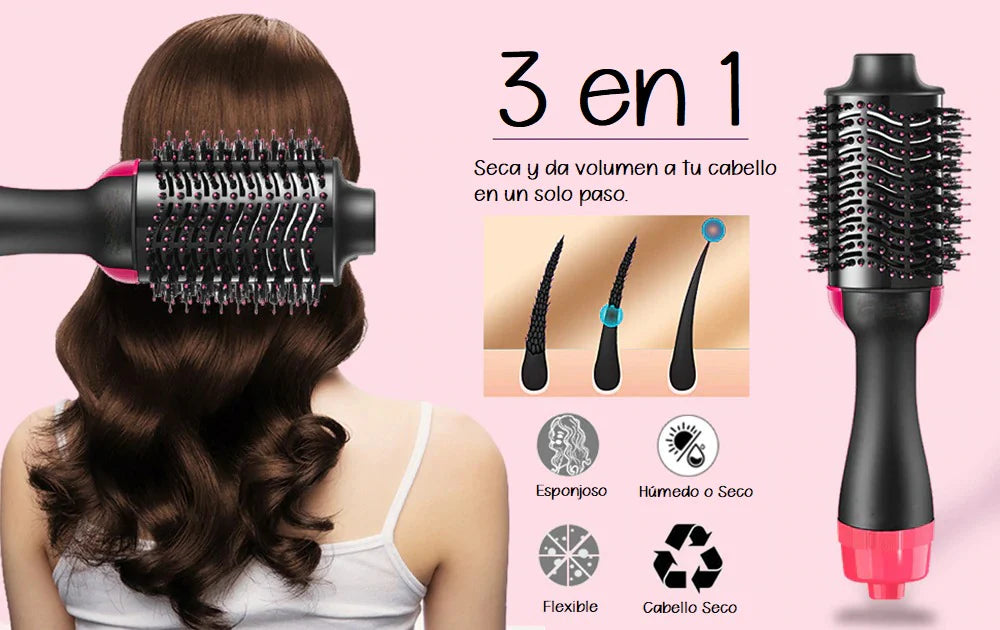 3 en 1

Seca y da volumen a tu cabello en un solo paso.

Esponjoso

Húmedo o Seco

Flexible

Cabello Seco