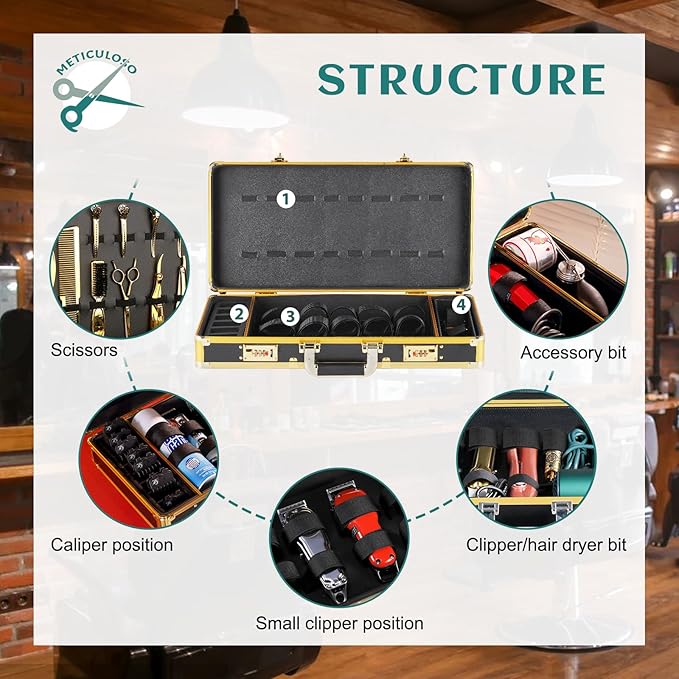 METICULOSO

STRUCTURE

1

2

3

4

Scissors

Accessory bit

Caliper position

Clipper/hair dryer bit

Small clipper position