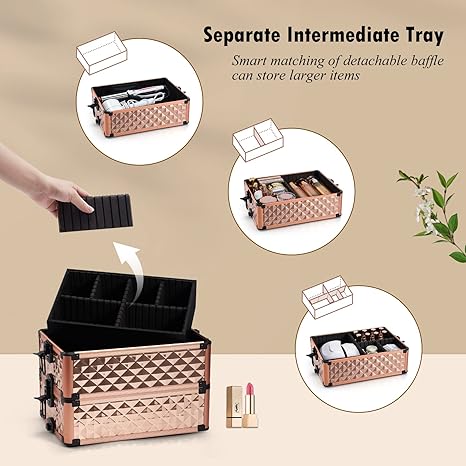 Separate Intermediate Tray

Smart matching of detachable baffle can store larger items