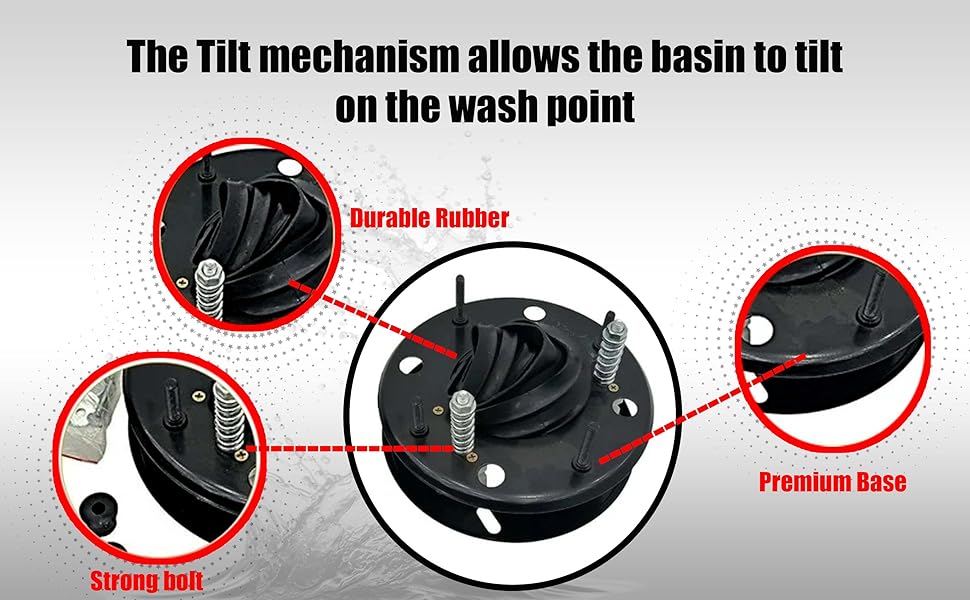 The Tilt mechanism allows the basin to tilt on the wash point

Durable Rubber

Premium Base

Strong bolt