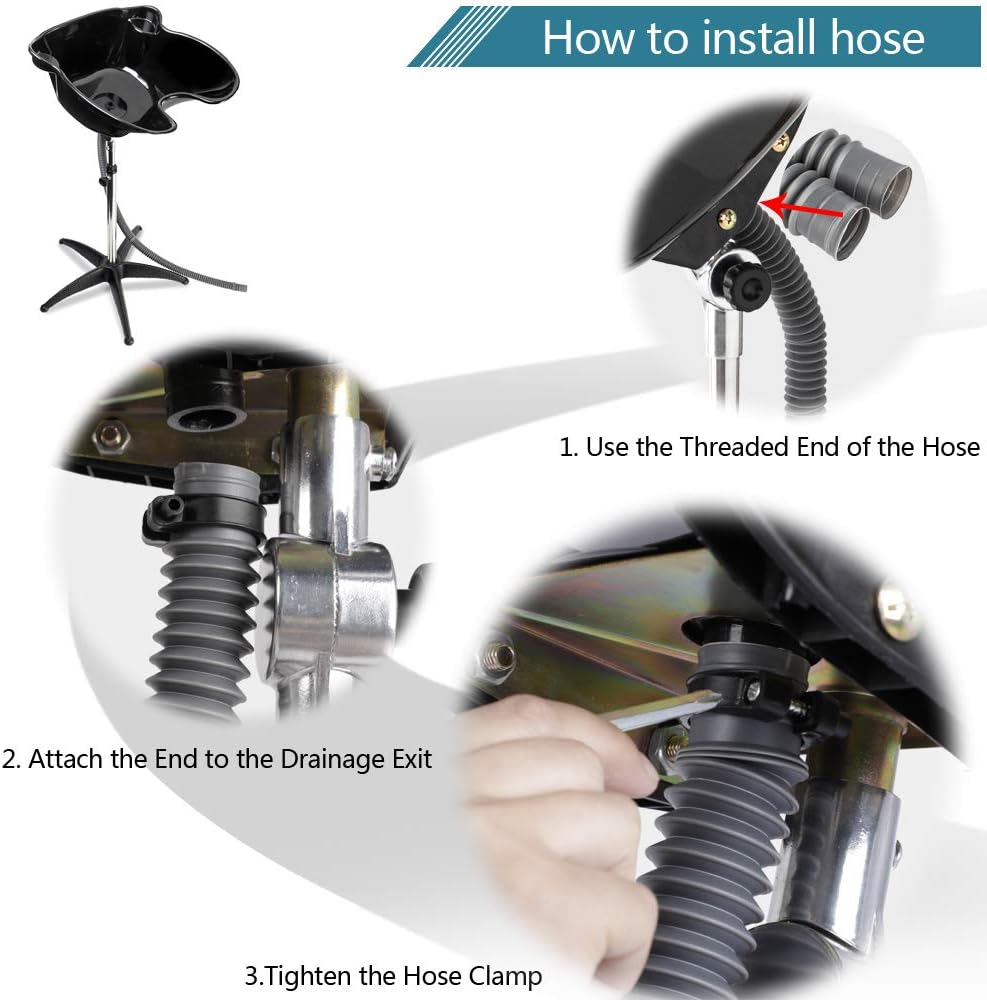 How to install hose

1. Use the Threaded End of the Hose

2. Attach the End to the Drainage Exit

3.Tighten the Hose Clamp