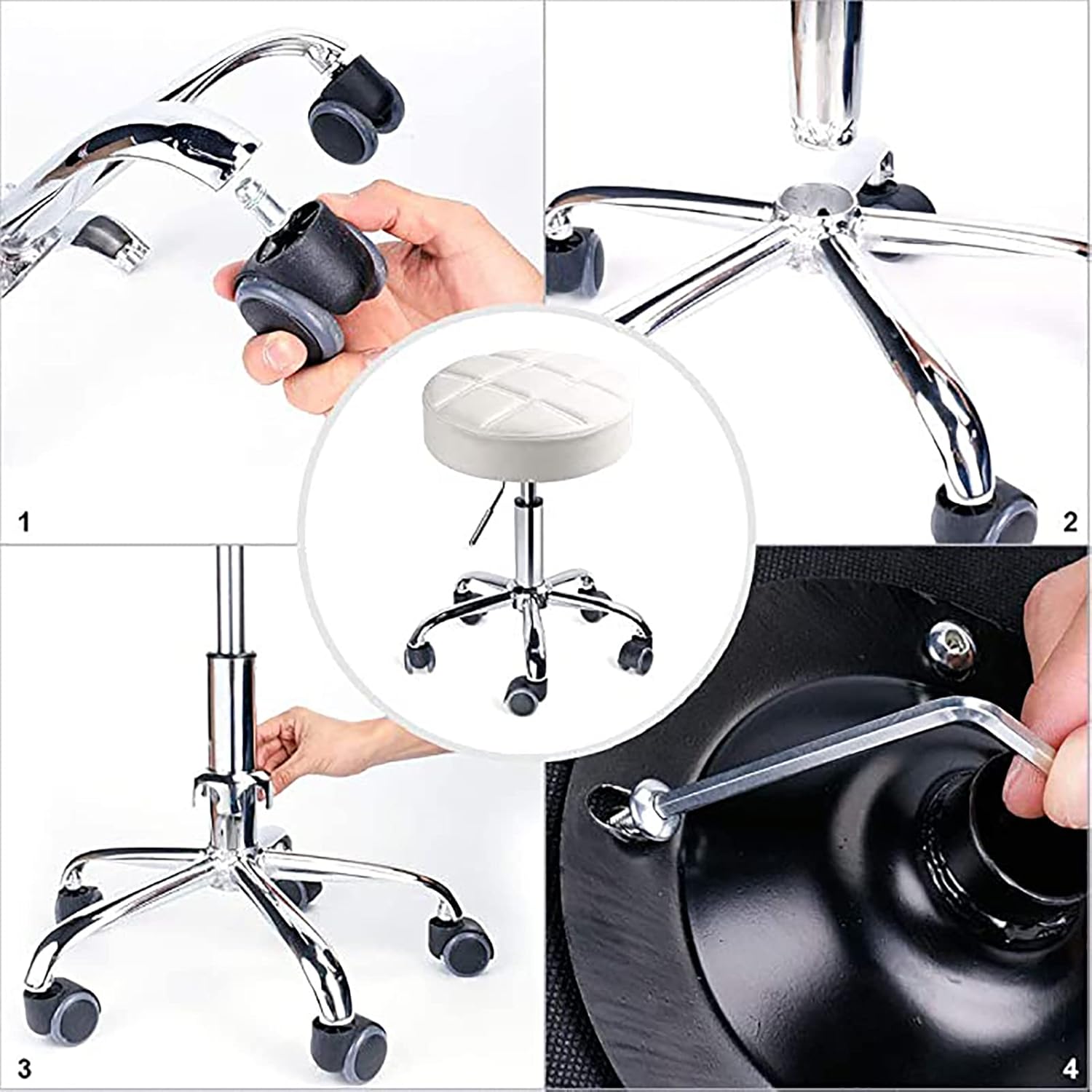 1

2

3

4