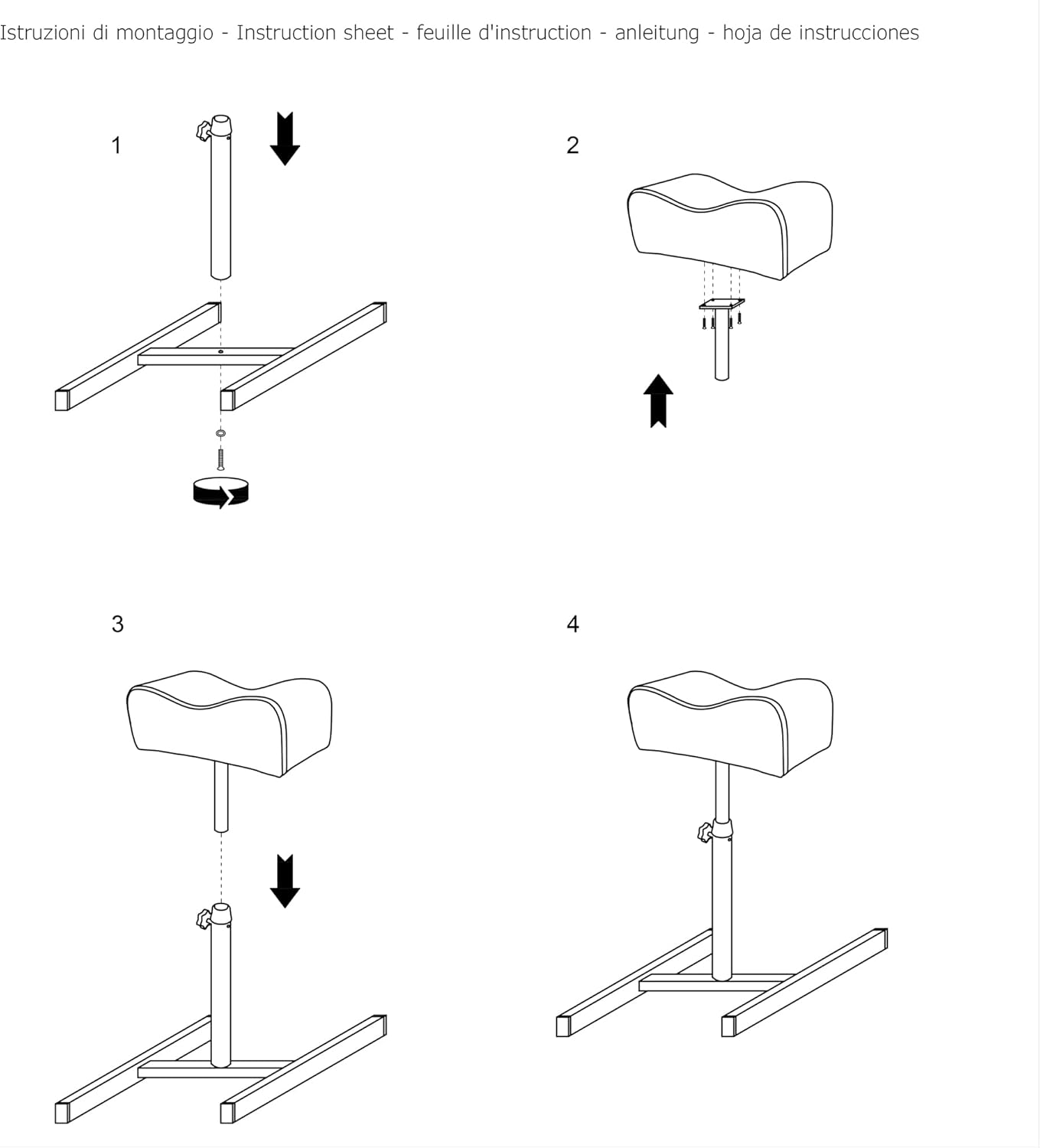 Istruzioni di montaggio - Instruction sheet - feuille d'instruction - anleitung - hoja de instrucciones

1

2

3

4