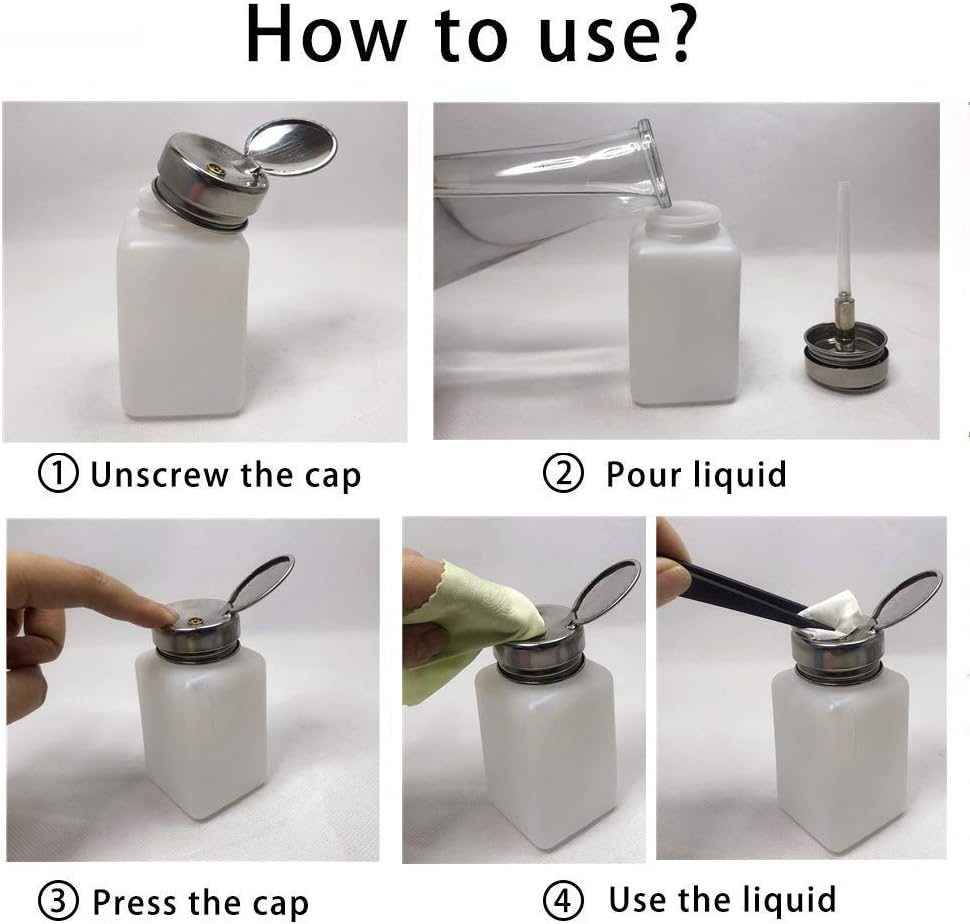 How to use?

① Unscrew the cap

② Pour liquid

③ Press the cap

④ Use the liquid